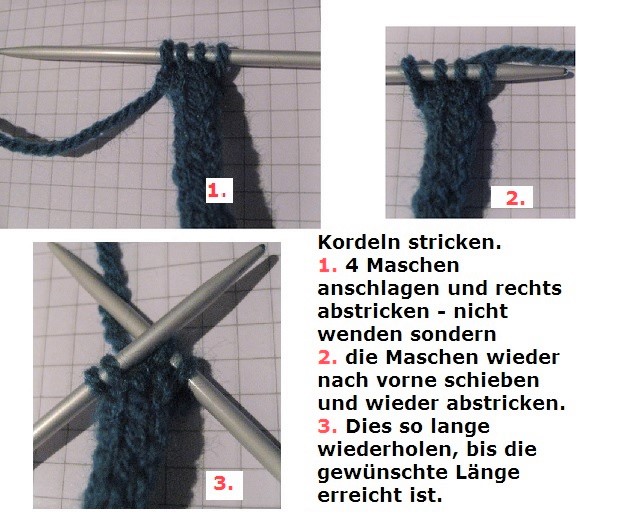 1.

2.

3.

Kordeln stricken.
1. 4 Maschen anschlagen und rechts abstricken - nicht wenden sondern
2. die Maschen wieder nach vorne schieben und wieder abstricken.
3. Dies so lange wiederholen, bis die gewünschte Länge erreicht ist.